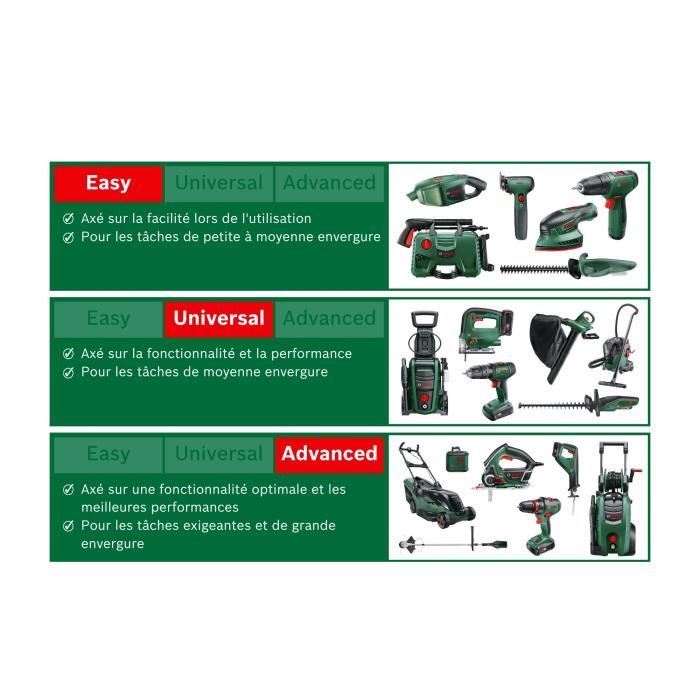 Easy Universal Advanced

Axé sur la facilité lors de l'utilisation
Pour les tâches de petite à moyenne envergure

Easy Universal Advanced

Axé sur la fonctionnalité et la performance
Pour les tâches de moyenne envergure

Easy Universal Advanced

Axé sur une fonctionnalité optimale et les meilleures performances
Pour les tâches exigeantes et de grande envergure